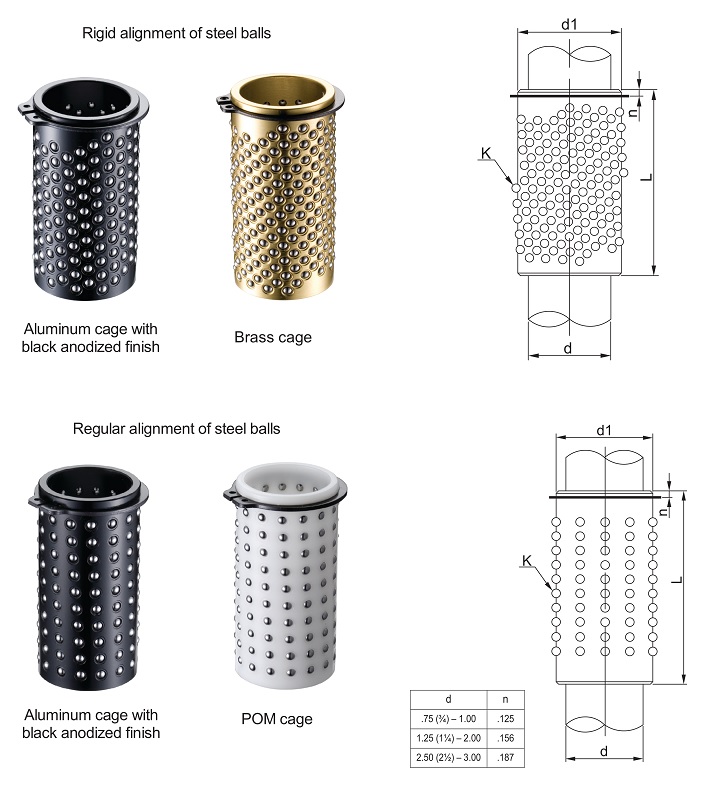 Rigid alignment of steel balls

Aluminum cage with black anodized finish

Brass cage

d1

n

K

L

d

Regular alignment of steel balls

Aluminum cage with black anodized finish

POM cage

d1

n

K

L

d

| d | n |
|---|---|
| .75 (¾) – 1.00 | .125 |
| 1.25 (1¼) – 2.00 | .156 |
| 2.50 (2½) – 3.00 | .187 |